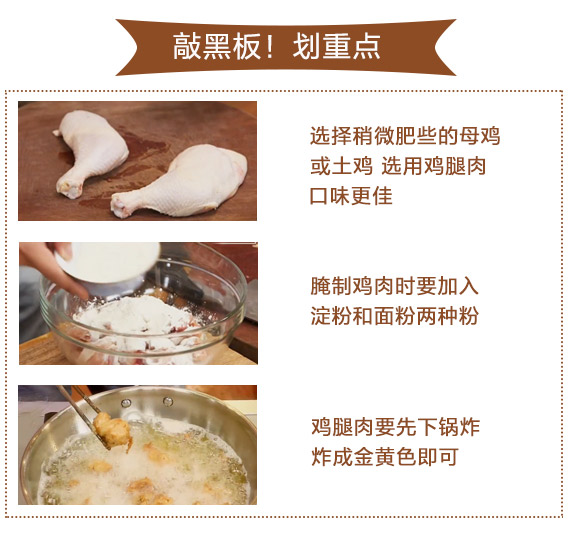 敲黑板！划重点

选择稍微肥些的母鸡
或土鸡 选用鸡腿肉
口味更佳

腌制鸡肉时要加入
淀粉和面粉两种粉

鸡腿肉要先下锅炸
炸成金黄色即可