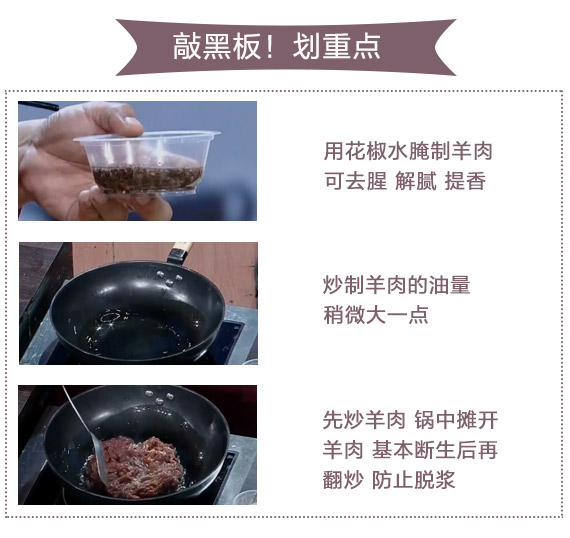 敲黑板！划重点

用花椒水腌制羊肉
可去腥 解腻 提香

炒制羊肉的油量
稍微大一点

先炒羊肉 锅中摊开
羊肉 基本断生后再
翻炒 防止脱浆