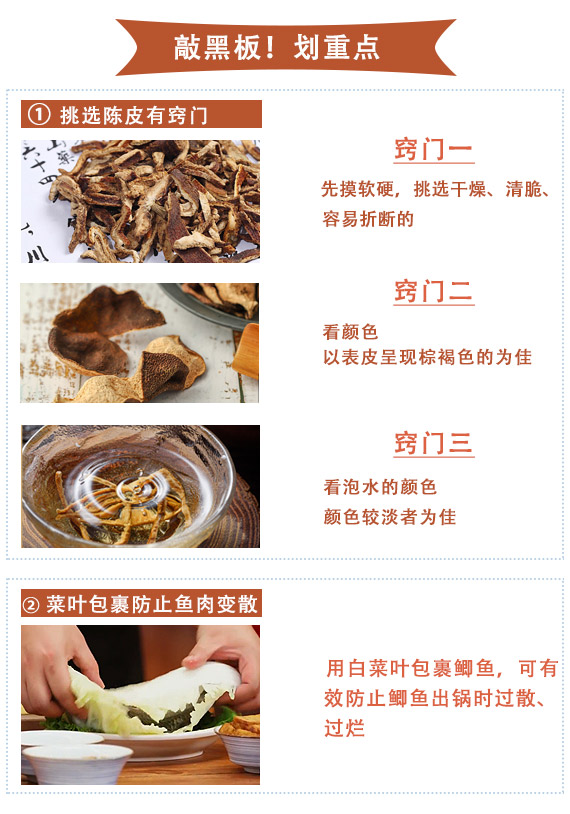 敲黑板！划重点

① 挑选陈皮有窍门

窍门一

先摸软硬，挑选干燥、清脆、容易折断的

窍门二

看颜色
以表皮呈现棕褐色的为佳

窍门三

看泡水的颜色
颜色较淡者为佳

② 菜叶包裹防止鱼肉变散

用白菜叶包裹鲫鱼，可有效防止鲫鱼出锅时过散、过烂